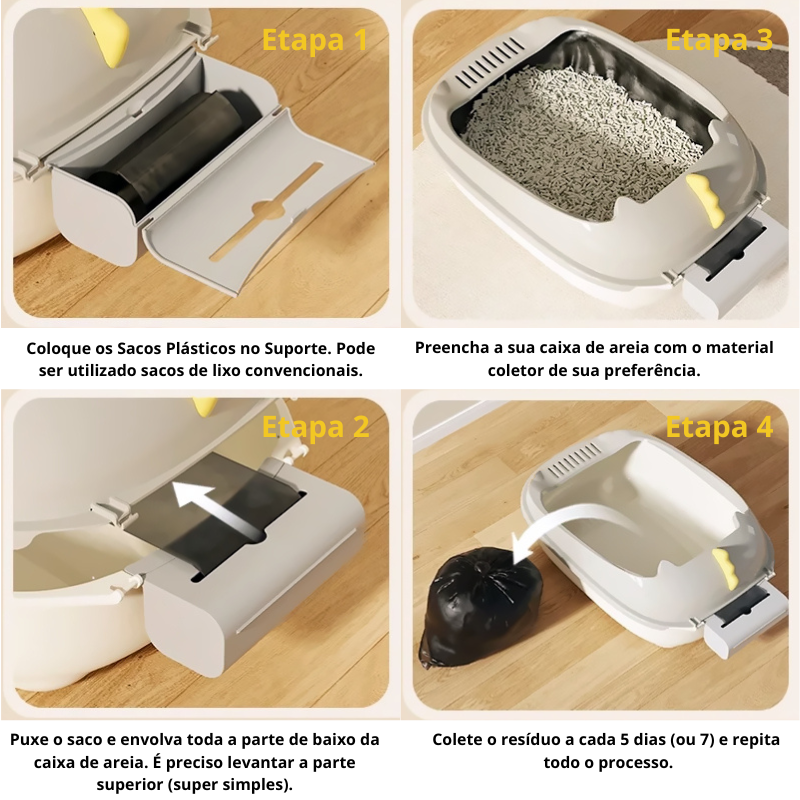 Etapa 1

Coloque os Sacos Plásticos no Suporte. Pode ser utilizado sacos de lixo convencionais.

Etapa 2

Puxe o saco e envolva toda a parte de baixo da caixa de areia. É preciso levantar a parte superior (super simples).

Etapa 3

Preencha a sua caixa de areia com o material coletor de sua preferência.

Etapa 4

Colete o resíduo a cada 5 dias (ou 7) e repita todo o processo.