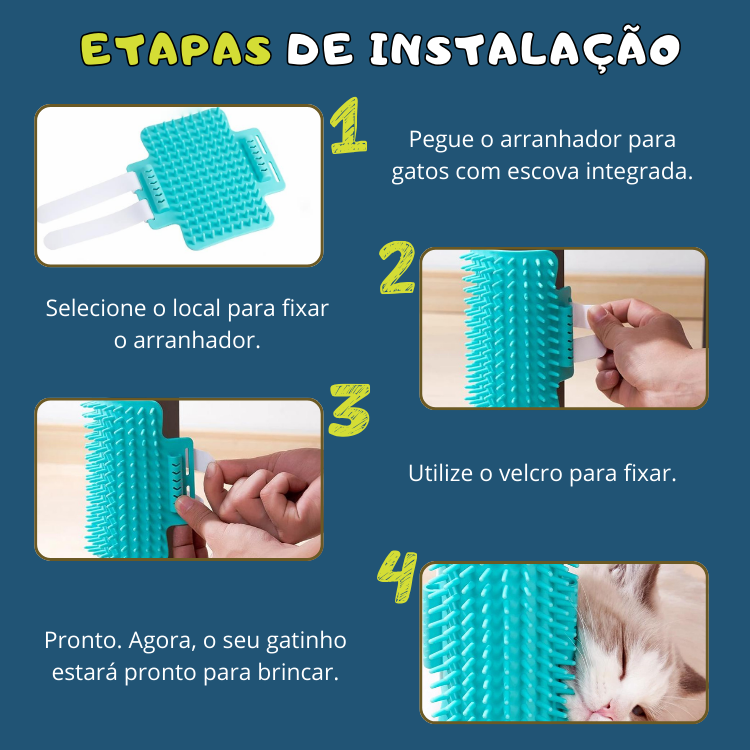 ETAPAS DE INSTALAÇÃO

1

Pegue o arranhador para gatos com escova integrada.

2

Selecione o local para fixar o arranhador.

3

Utilize o velcro para fixar.

4

Pronto. Agora, o seu gatinho estará pronto para brincar.