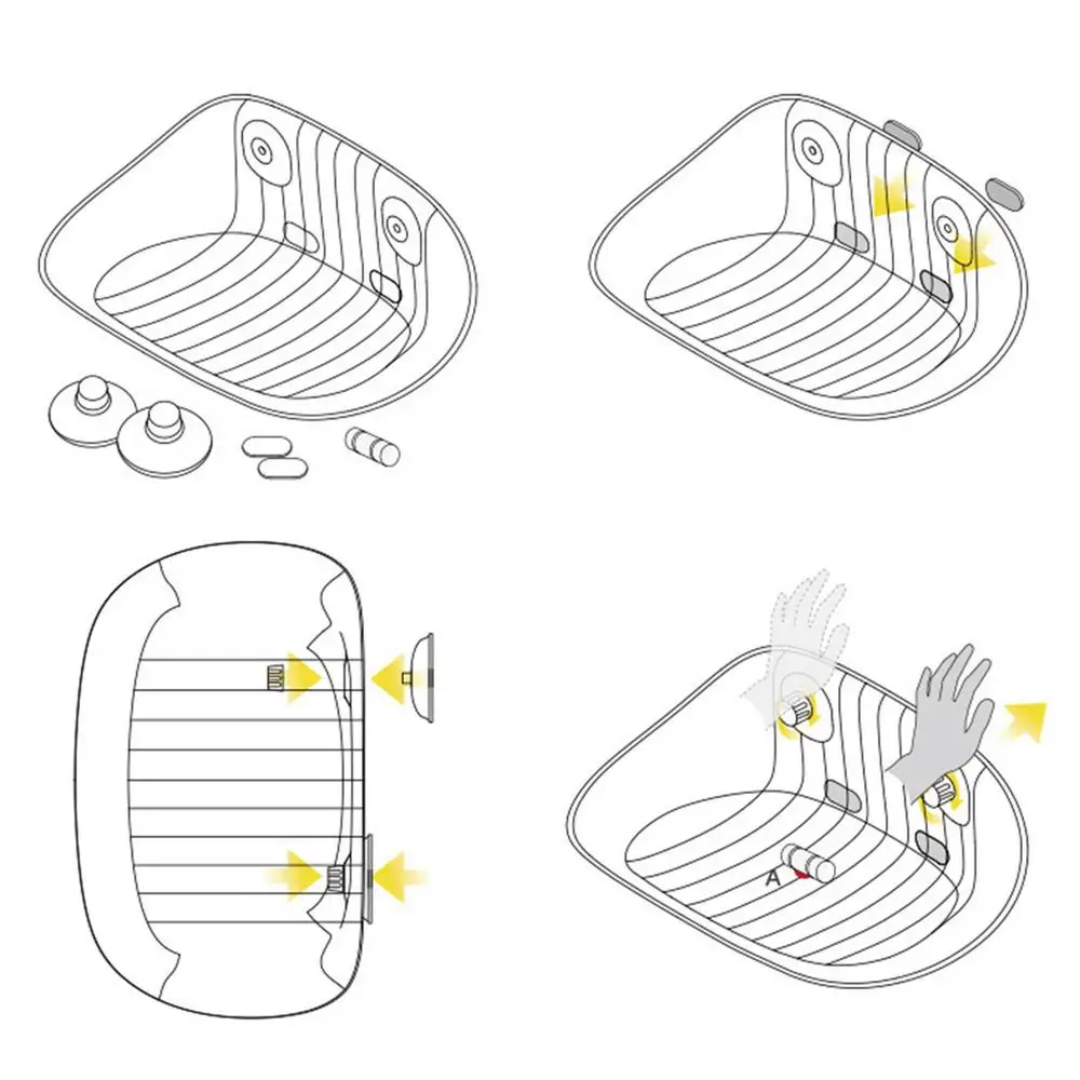 A