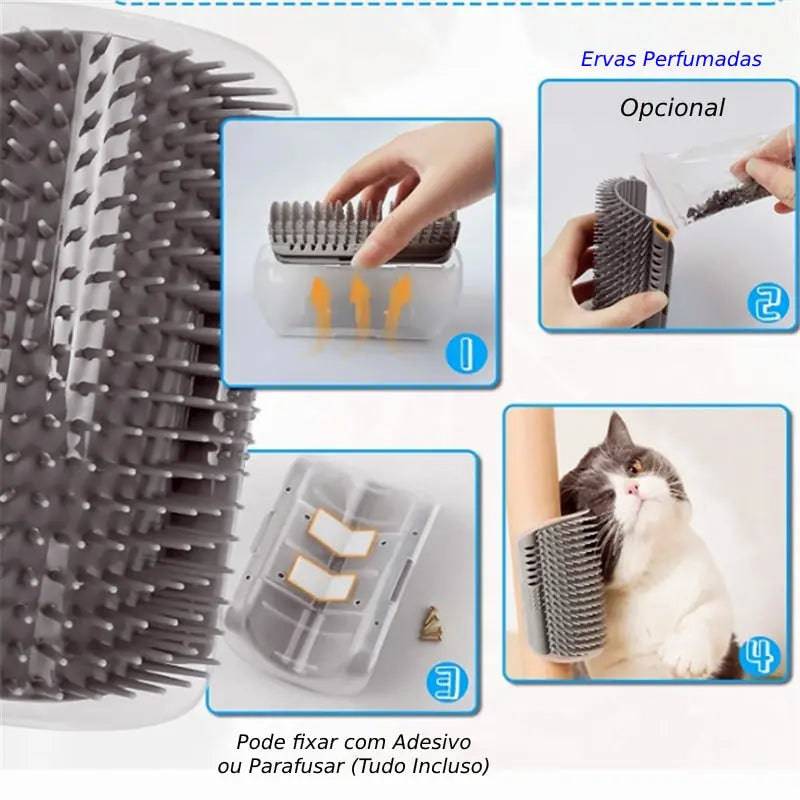 Ervas Perfumadas

Opcional

1

2

3

4

Pode fixar com Adesivo ou Parafusar (Tudo Incluso)